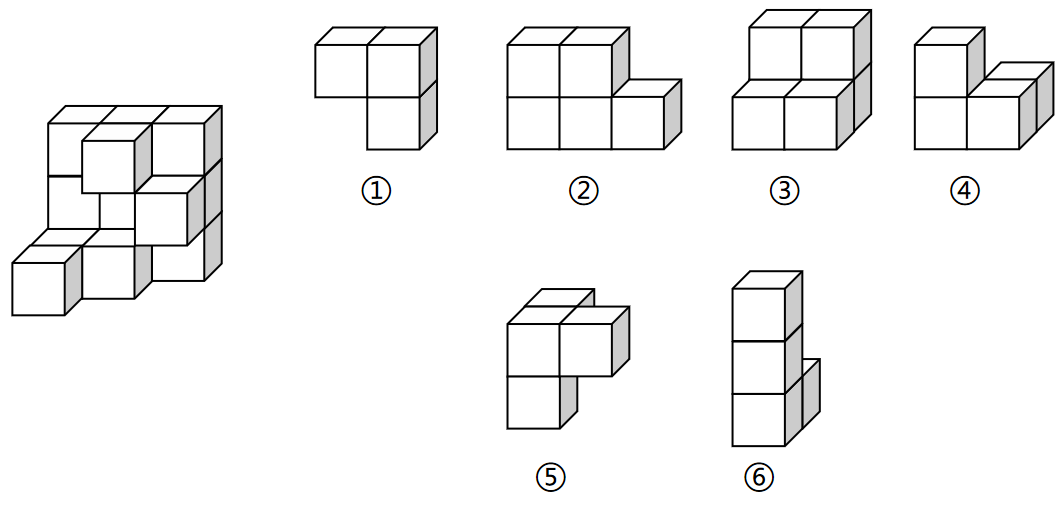 ①

②

③

④

⑤

⑥